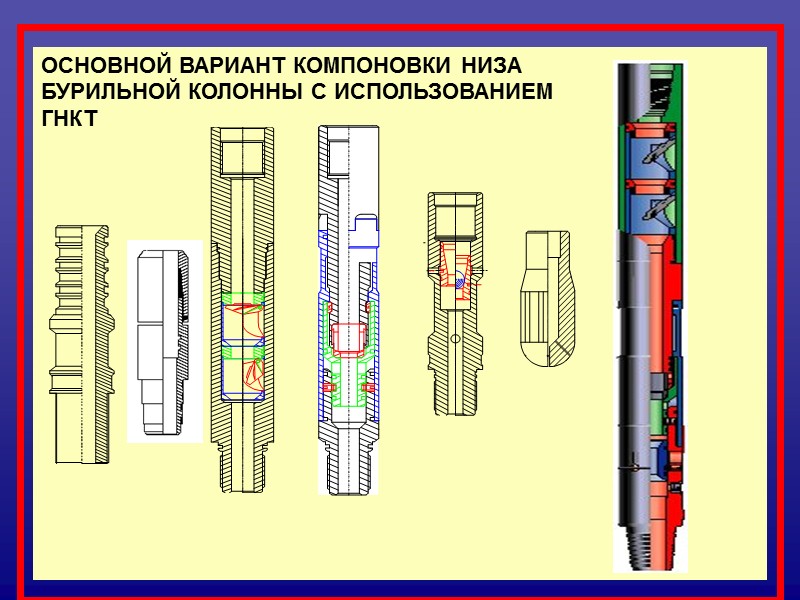 ОСНОВНОЙ ВАРИАНТ КОМПОНОВКИ НИЗА БУРИЛЬНОЙ КОЛОННЫ С ИСПОЛЬЗОВАНИЕМ ГНКТ