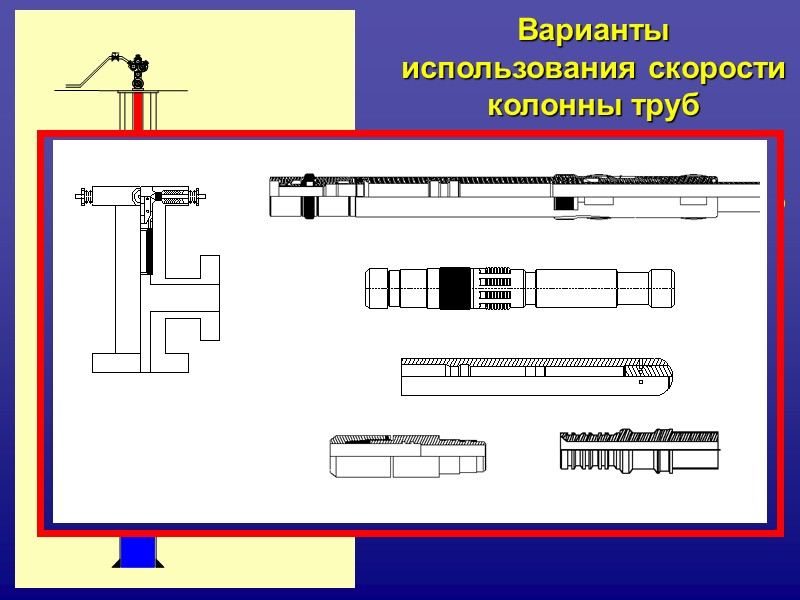 Варианты использования скорости колонны труб