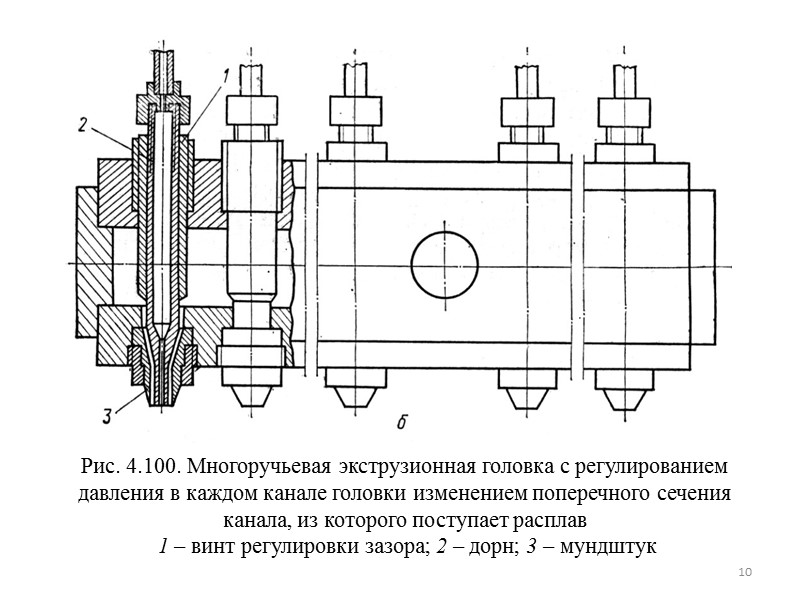 1
2
3
б

Рис. 4.100. Многоручьевая экструзионная головка с регулированием давления в каждом канале головки изменением поперечного сечения канала, из которого поступает расплав
1 – винт регулировки зазора; 2 – дорн; 3 – мундштук

10