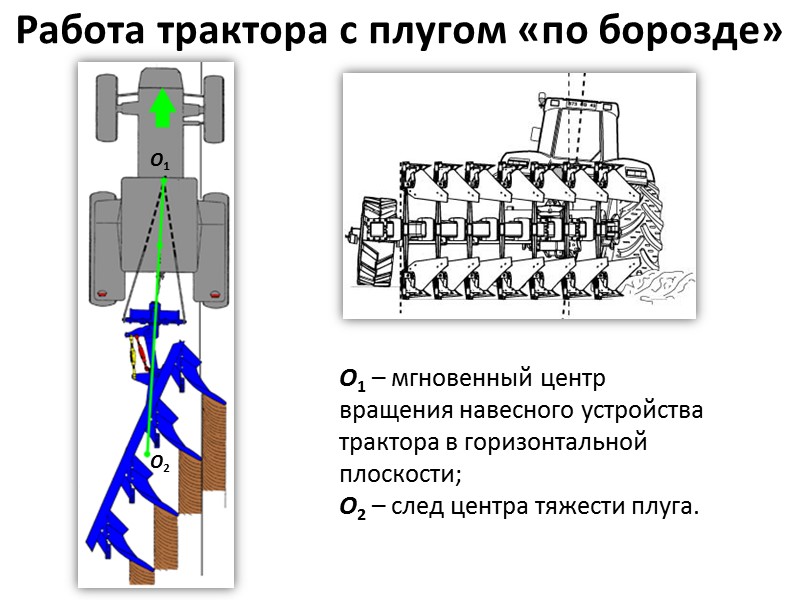 Работа трактора с плугом «по борозде»

$O_1$

$O_2$

$O_1$ – мгновенный центр вращения навесного устройства трактора в горизонтальной плоскости;

$O_2$ – след центра тяжести плуга.