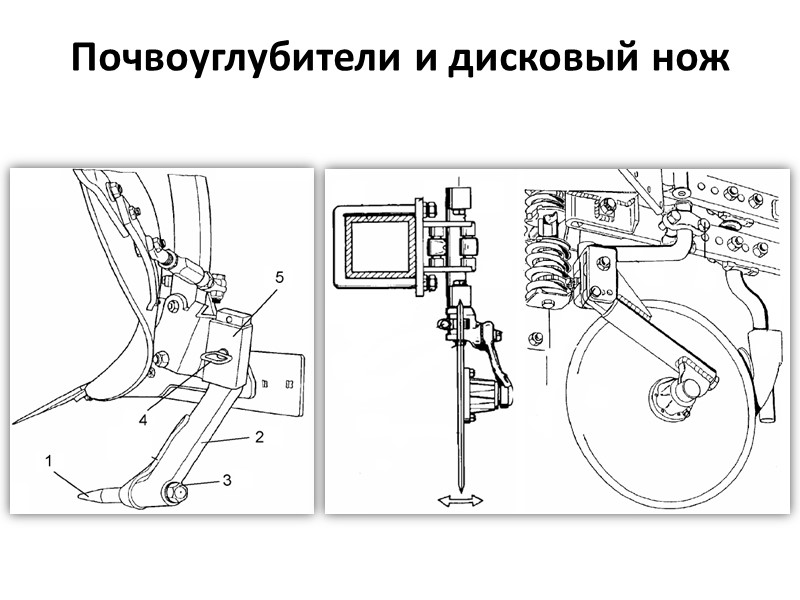 Почвоуглубители и дисковый нож

5

4

2

1

3