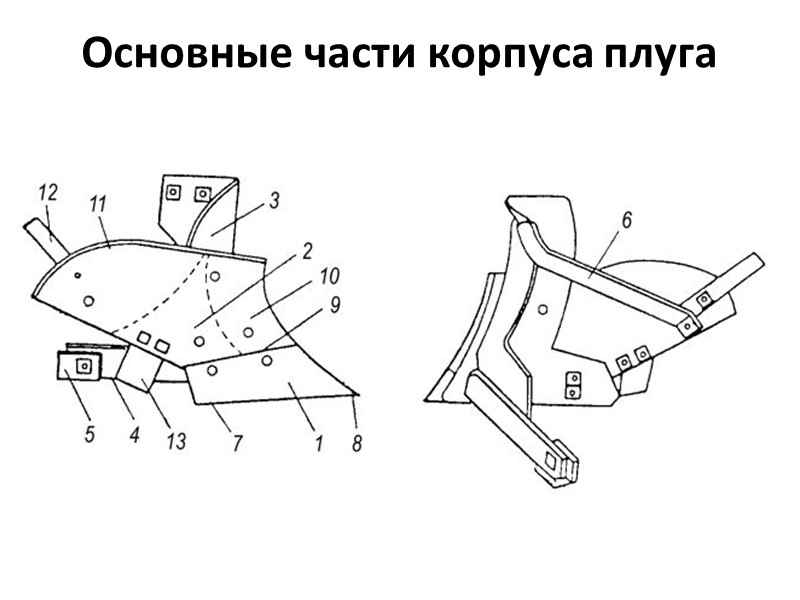 Основные части корпуса плуга

12
11
3
2
10
9
5
4
13
7
1
8
6