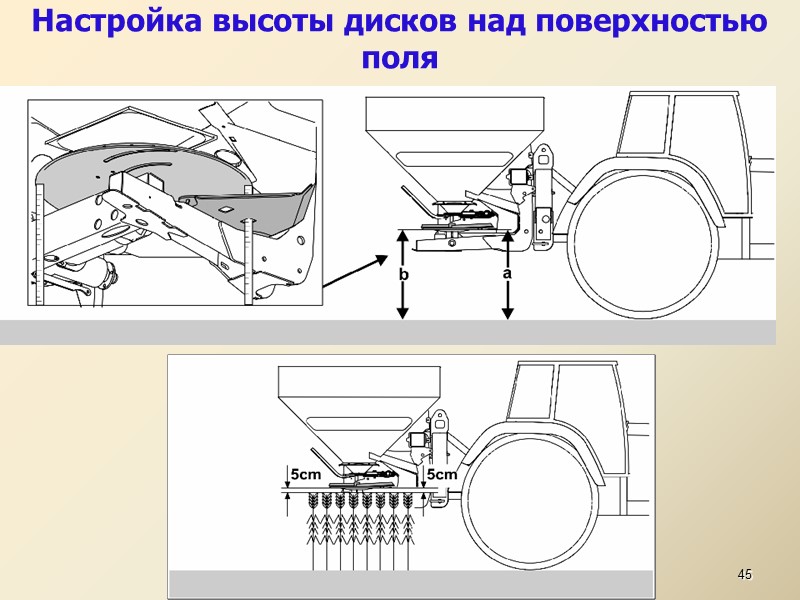 Настройка высоты дисков над поверхностью поля

b
a

5cm
5cm

45