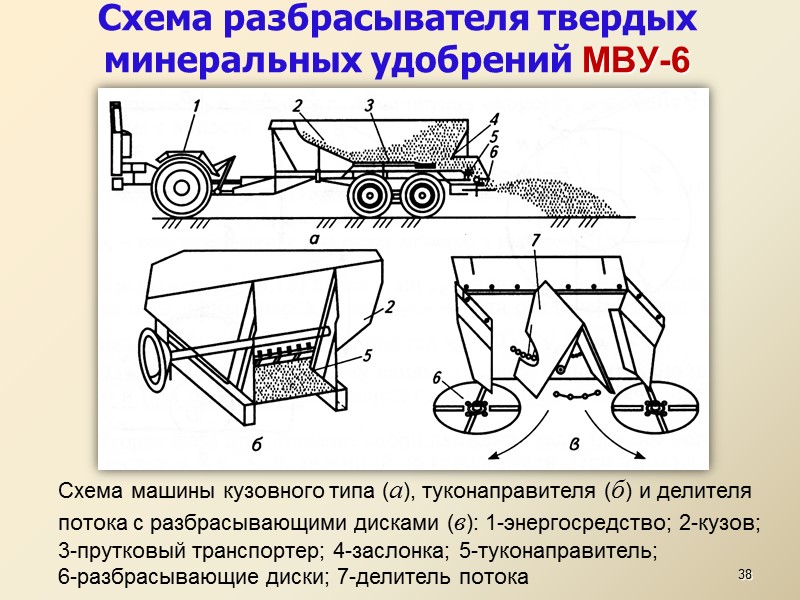 Схема разбрасывателя твердых минеральных удобрений МВУ-6

1
2
3
4
5
6
а

2
5
б

7
6
в

Схема машины кузовного типа (а), туконаправителя (б) и делителя потока с разбрасывающими дисками (в): 1-энергосредство; 2-кузов; 3-прутковый транспортер; 4-заслонка; 5-туконаправитель; 6-разбрасывающие диски; 7-делитель потока

38