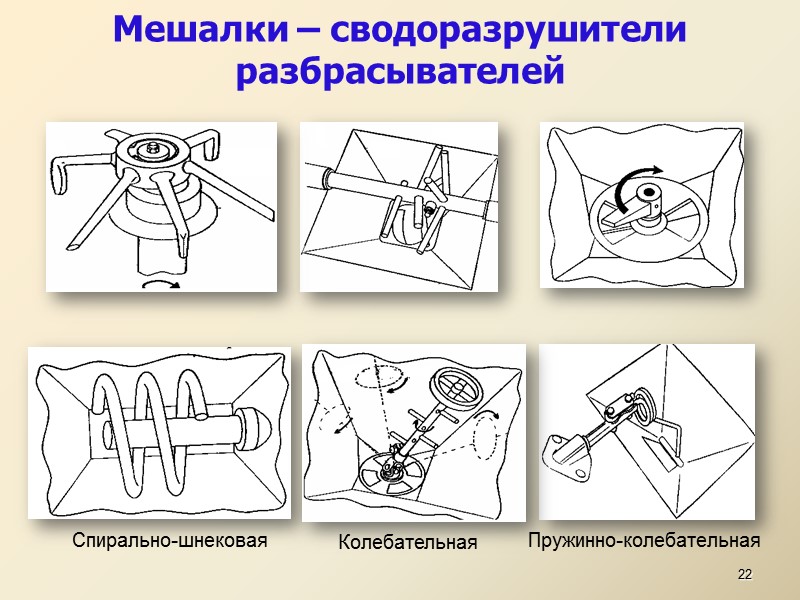 Мешалки – сводоразрушители разбрасывателей

Спирально-шнековая

Колебательная

Пружинно-колебательная

22