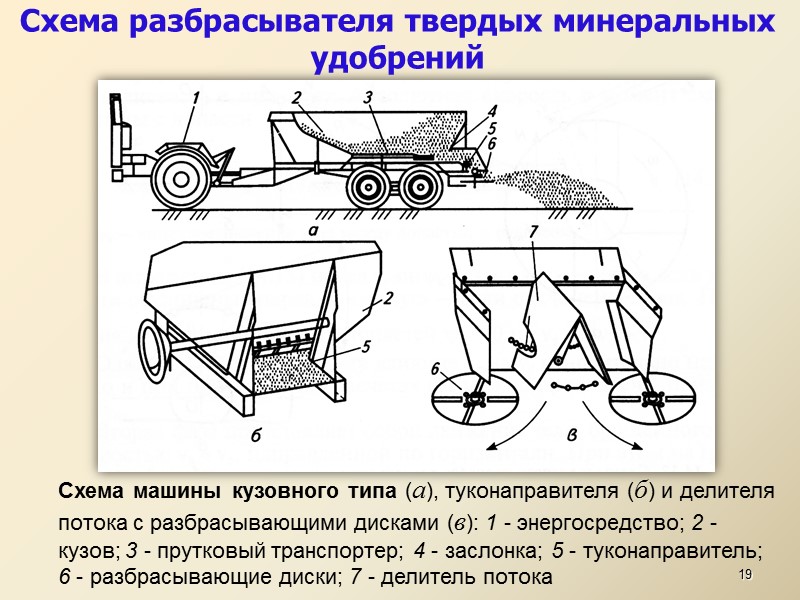 Схема разбрасывателя твердых минеральных удобрений

1
2
3
4
5
6
а
2
5
б
7
6
в

Схема машины кузовного типа (а), туконаправителя (б) и делителя потока с разбрасывающими дисками (в): 1 - энергосредство; 2 - кузов; 3 - прутковый транспортер; 4 - заслонка; 5 - туконаправитель; 6 - разбрасывающие диски; 7 - делитель потока

19