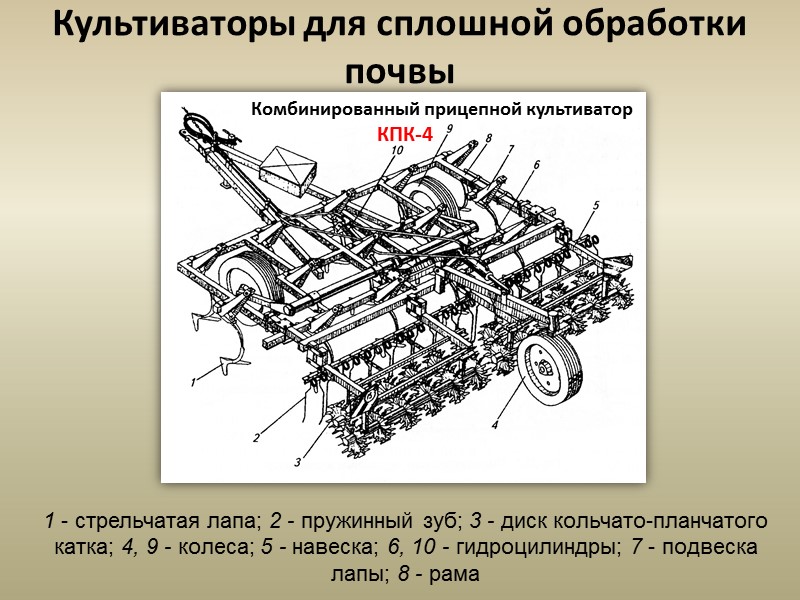 Культиваторы для сплошной обработки почвы

Комбинированный прицепной культиватор
КПК-4

10 9 8 7 6 5 1 2 3 4

1 - стрельчатая лапа; 2 - пружинный зуб; 3 - диск кольчато-планчатого катка; 4, 9 - колеса; 5 - навеска; 6, 10 - гидроцилиндры; 7 - подвеска лапы; 8 - рама