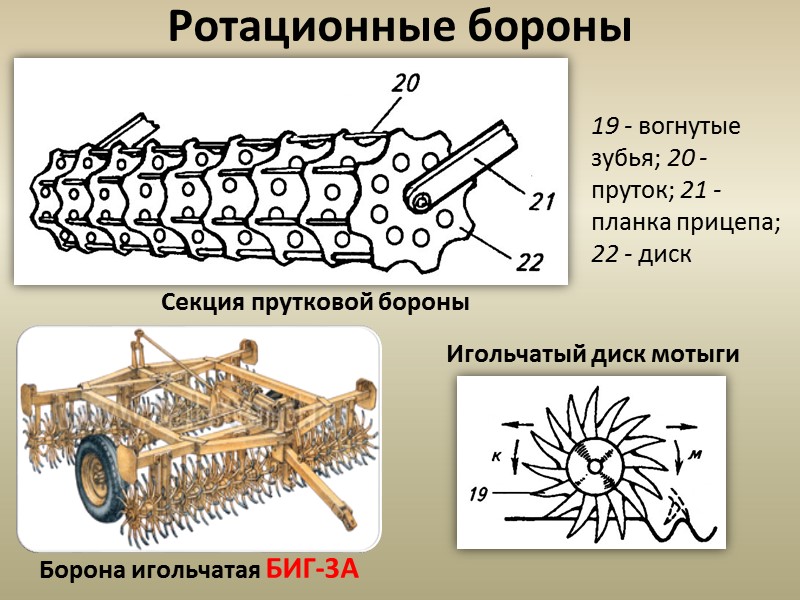 Ротационные бороны

20

21

22

19 - вогнутые зубья; 20 - пруток; 21 - планка прицепа; 22 - диск

Секция прутковой бороны

Игольчатый диск мотыги

к

м

19

Борона игольчатая БИГ-3А