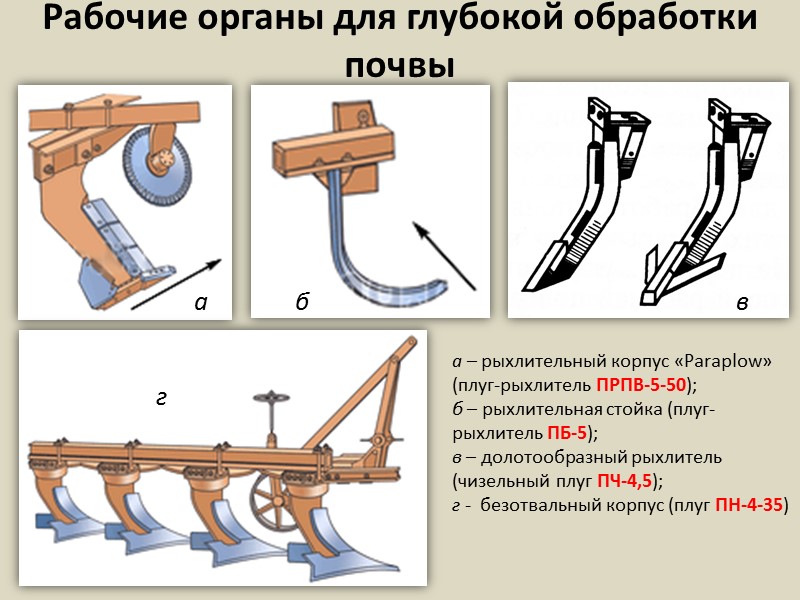 Рабочие органы для глубокой обработки почвы

а

б

в

г

а – рыхлительный корпус «Paraplow» (плуг-рыхлитель ПРПВ-5-50);
б – рыхлительная стойка (плуг-рыхлитель ПБ-5);
в – долотообразный рыхлитель (чизельный плуг ПЧ-4,5);
г - безотвальный корпус (плуг ПН-4-35)