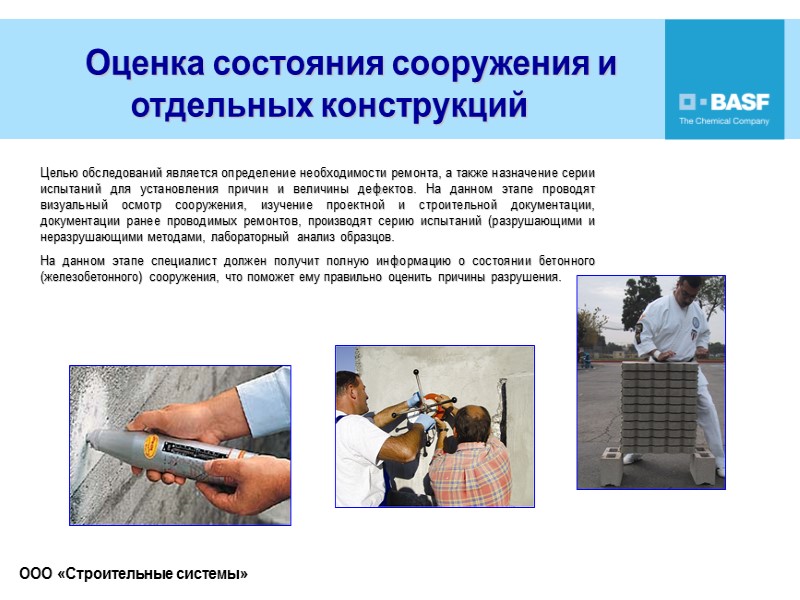 Оценка состояния сооружения и отдельных конструкций

BASF
The Chemical Company

Целью обследований является определение необходимости ремонта, а также назначение серии испытаний для установления причин и величины дефектов. На данном этапе проводят визуальный осмотр сооружения, изучение проектной и строительной документации, документации ранее проводимых ремонтов, производят серию испытаний (разрушающими и неразрушающими методами, лабораторный анализ образцов.

На данном этапе специалист должен получит полную информацию о состоянии бетонного (железобетонного) сооружения, что поможет ему правильно оценить причины разрушения.

ООО «Строительные системы»