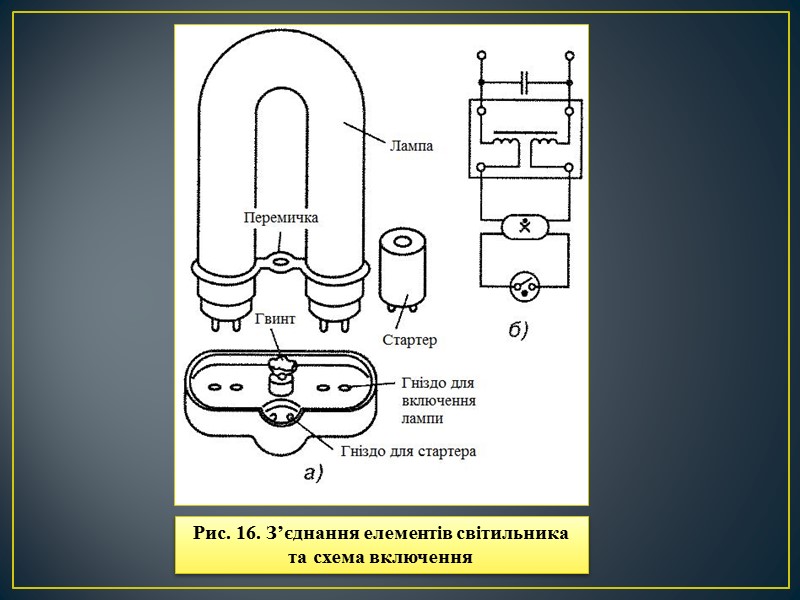 Лампа

Перемичка

Гвинт

Стартер

Гніздо для включення лампи

Гніздо для стартера

а)

б)

Рис. 16. З’єднання елементів світильника та схема включення