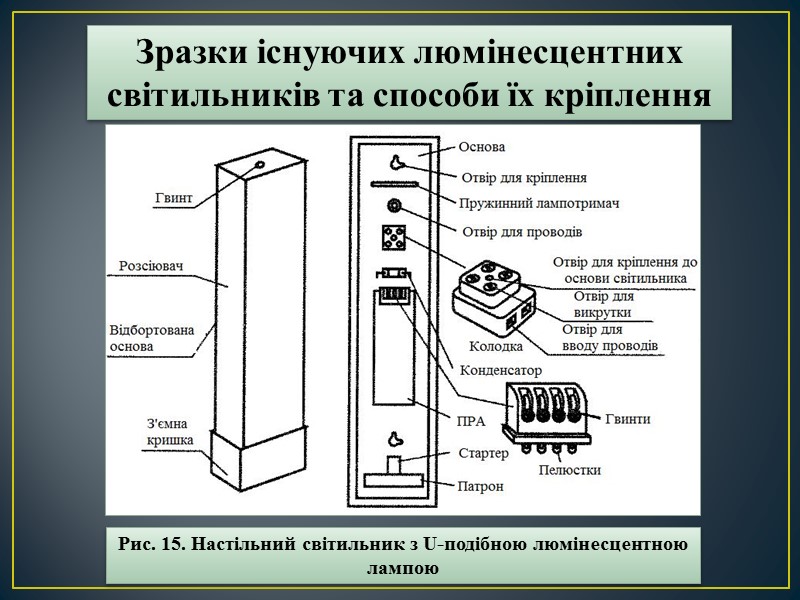 Зразки існуючих люмінесцентних світильників та способи їх кріплення

Гвинт

Розсіювач

Відбортована основа

З'ємна кришка

Основа

Отвір для кріплення

Пружинний лампотримач

Отвір для проводів

Отвір для кріплення до основи світильника

Отвір для викрутки

Отвір для вводу проводів

Колодка

Конденсатор

ПРА

Гвинти

Стартер

Пелюстки

Патрон

Рис. 15. Настільний світильник з U-подібною люмінесцентною лампою