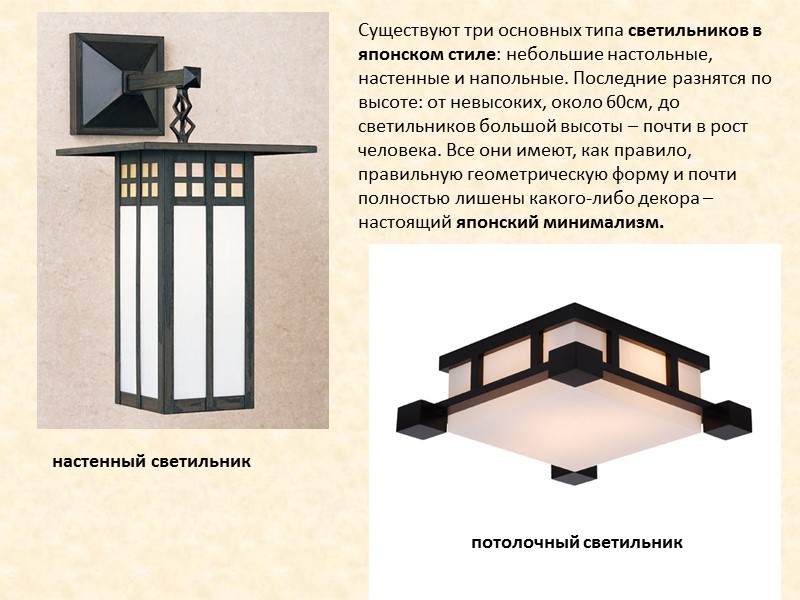 Существуют три основных типа светильников в японском стиле: небольшие настольные, настенные и напольные. Последние разнятся по высоте: от невысоких, около 60см, до светильников большой высоты – почти в рост человека. Все они имеют, как правило, правильную геометрическую форму и почти полностью лишены какого-либо декора – настоящий японский минимализм.

настенный светильник

потолочный светильник