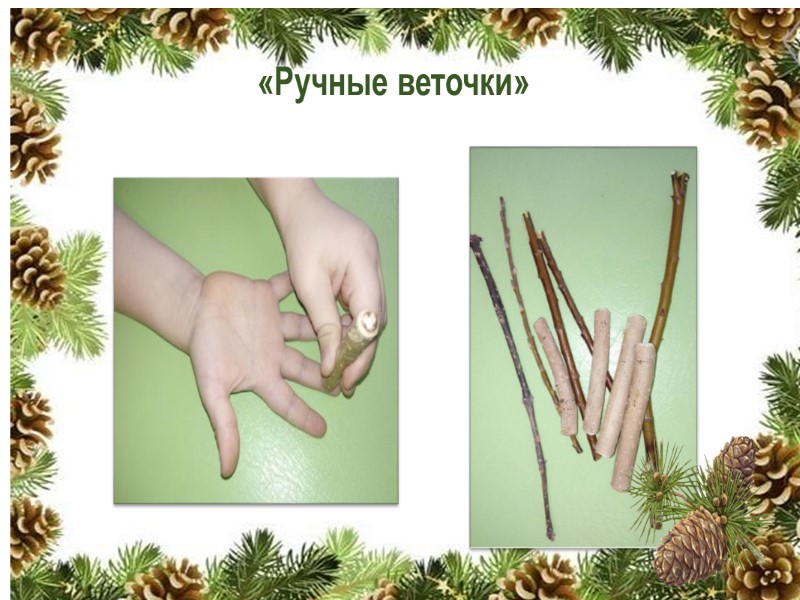 «Ручные веточки»