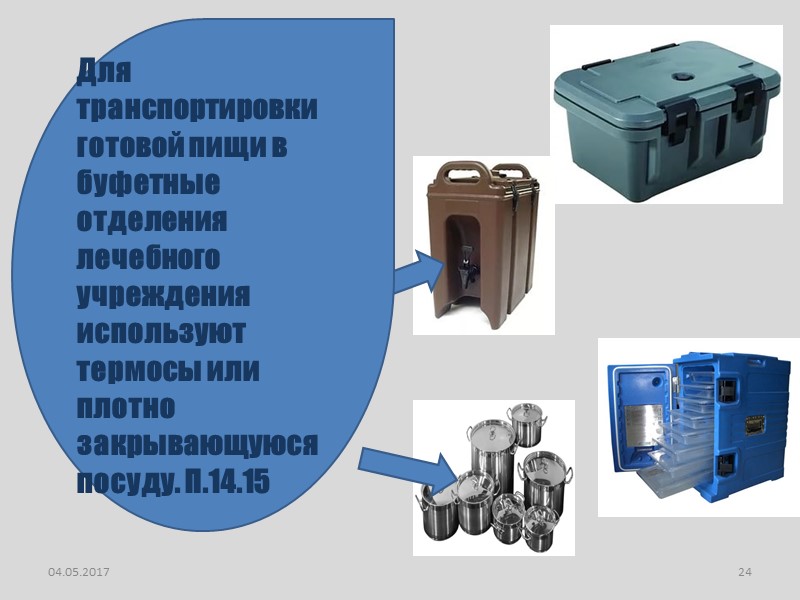 Для транспортировки готовой пищи в буфетные отделения лечебного учреждения используют термосы или плотно закрывающуюся посуду. П.14.15

04.05.2017

24