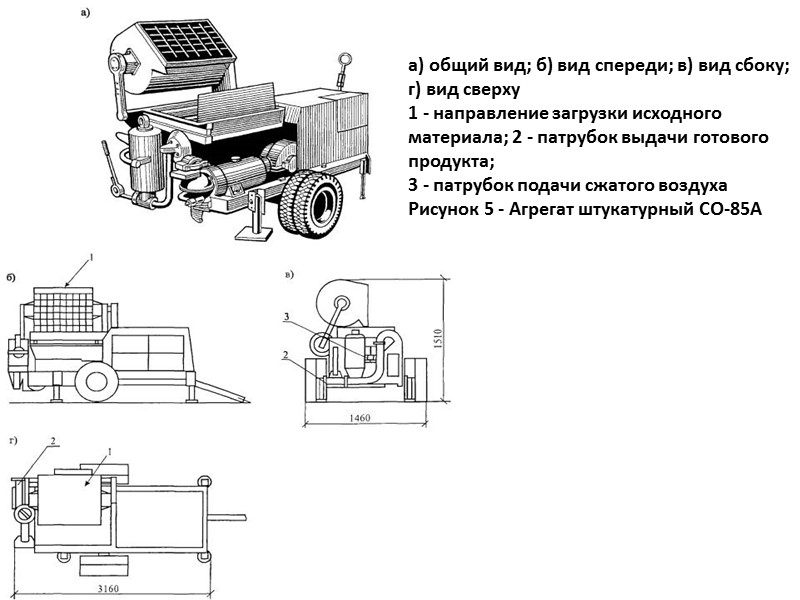 а)

а) общий вид; б) вид спереди; в) вид сбоку; г) вид сверху
1 - направление загрузки исходного материала; 2 - патрубок выдачи готового продукта;
3 - патрубок подачи сжатого воздуха
Рисунок 5 - Агрегат штукатурный СО-85А

б)
1

в)
3
2
1510
1460

г)
2
1
3160