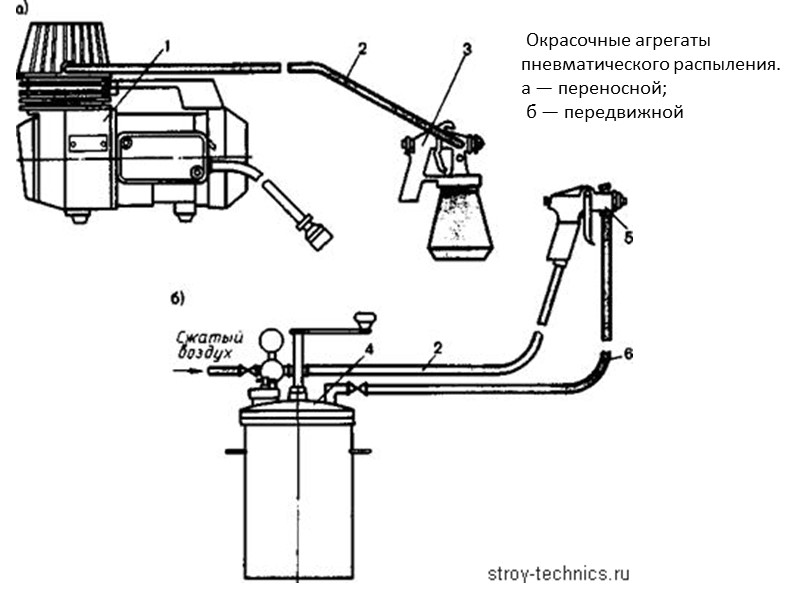 а)

1

2

3

Окрасочные агрегаты пневматического распыления.
а — переносной;
б — передвижной

5

б)

Сжатый воздух

4

2

6

stroy-technics.ru