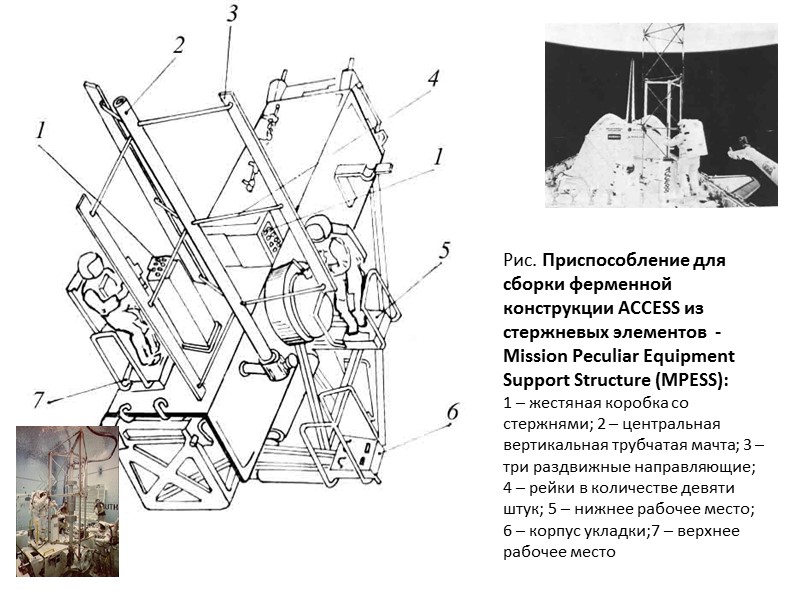 3
2
4
1
1
5
7
6

Рис. **Приспособление для сборки ферменной конструкции ACCESS из стержневых элементов - Mission Peculiar Equipment Support Structure (MPESS):**
1 – жестяная коробка со стержнями; 2 – центральная вертикальная трубчатая мачта; 3 – три раздвижные направляющие; 4 – рейки в количестве девяти штук; 5 – нижнее рабочее место; 6 – корпус укладки;7 – верхнее рабочее место