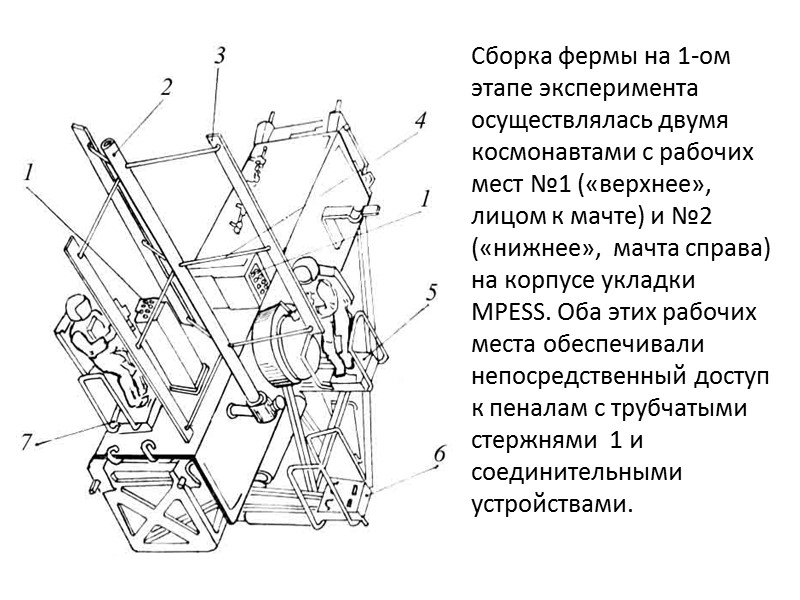 3
2
4
1
1
5
7
6

Сборка фермы на 1-ом этапе эксперимента осуществлялась двумя космонавтами с рабочих мест №1 («верхнее», лицом к мачте) и №2 («нижнее», мачта справа) на корпусе укладки MPESS. Оба этих рабочих места обеспечивали непосредственный доступ к пеналам с трубчатыми стержнями 1 и соединительными устройствами.