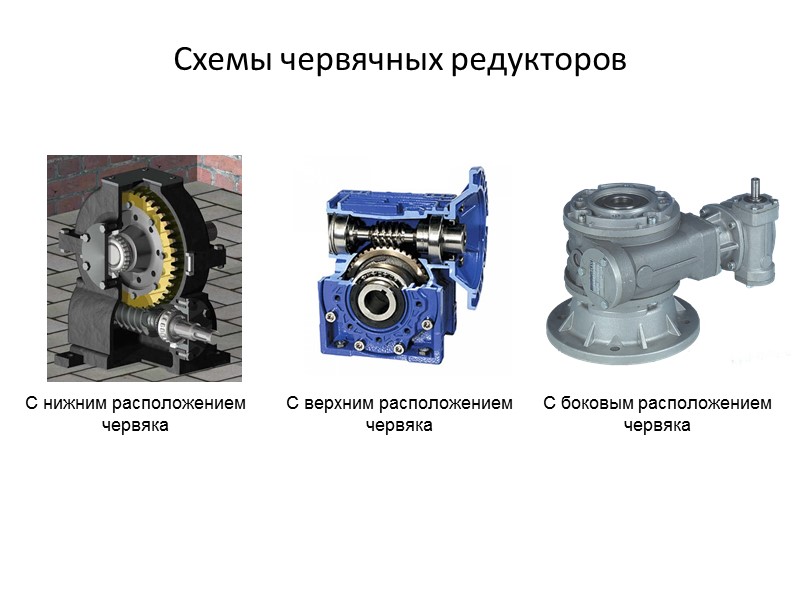 Схемы червячных редукторов

С нижним расположением червяка

С верхним расположением червяка

С боковым расположением червяка