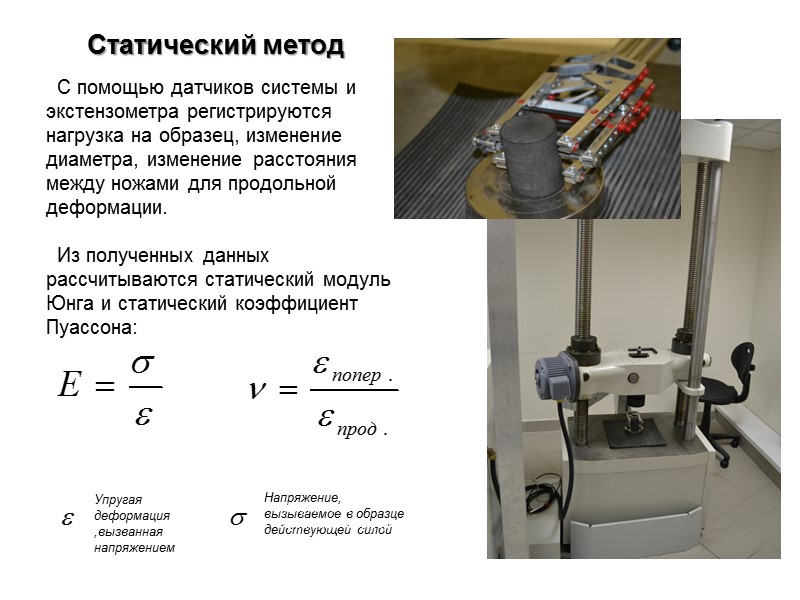 Статический метод

С помощью датчиков системы и экстензометра регистрируются нагрузка на образец, изменение диаметра, изменение расстояния между ножами для продольной деформации.

Из полученных данных рассчитываются статический модуль Юнга и статический коэффициент Пуассона:

$E = \frac{\sigma}{\varepsilon}$

$\nu = \frac{\varepsilon_{попер.}}{\varepsilon_{прод.}}$

$\varepsilon$ Упругая деформация ,вызванная напряжением

$\sigma$ Напряжение, вызываемое в образце действующей силой