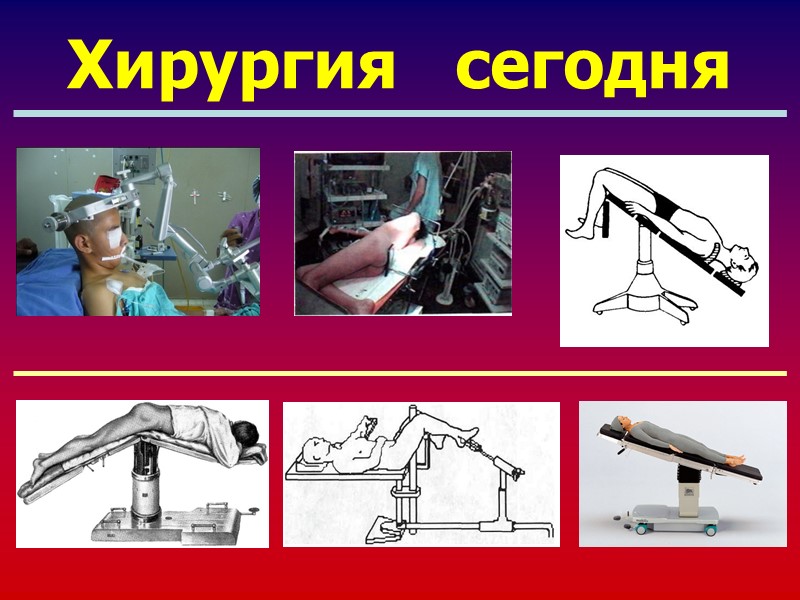 Хирургия сегодня