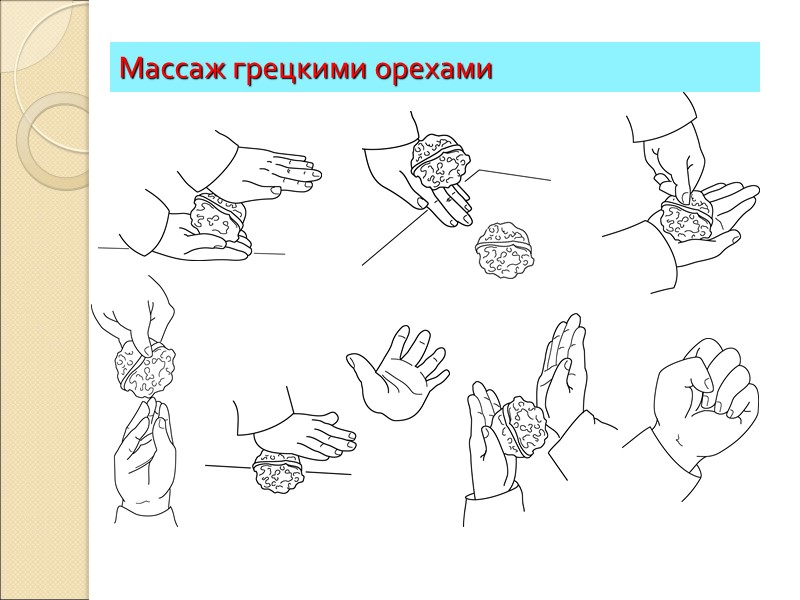 Массаж грецкими орехами