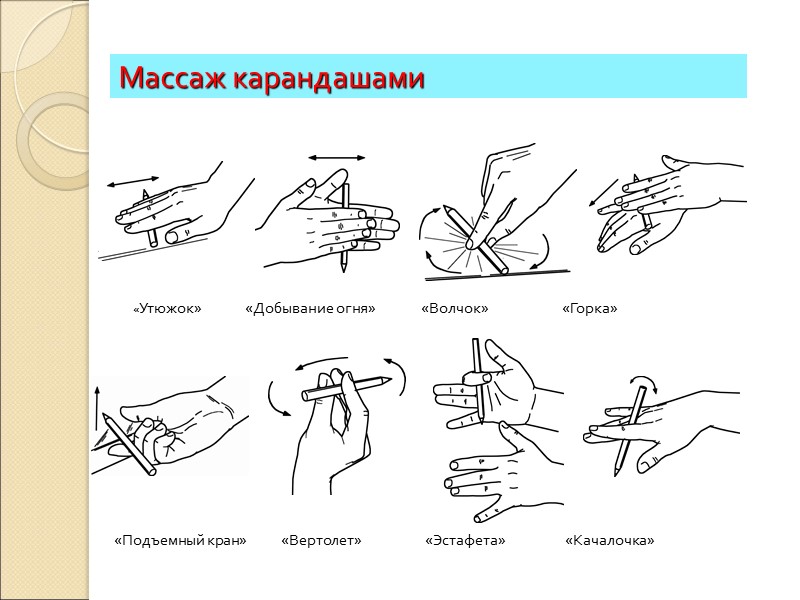 Массаж карандашами

«Утюжок» «Добывание огня» «Волчок» «Горка»

«Подъемный кран» «Вертолет» «Эстафета» «Качалочка»