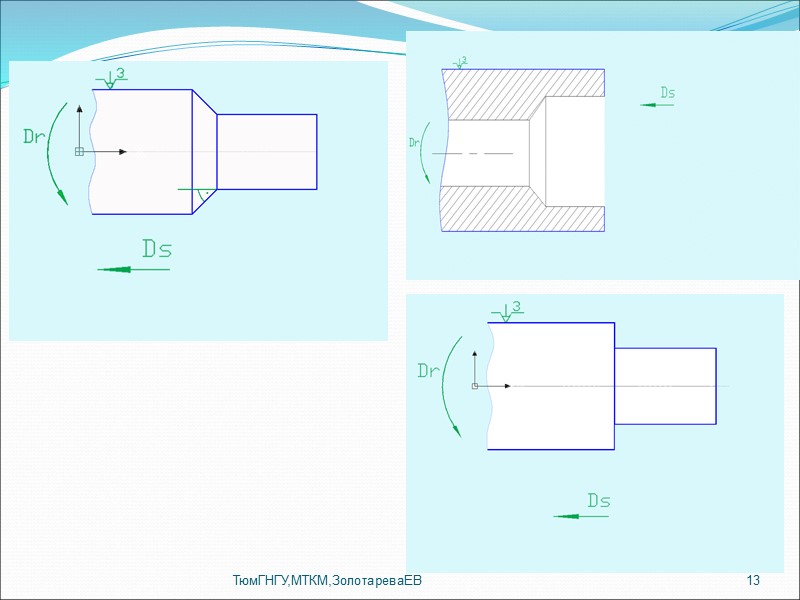 3

Dr

Ds

3

Ds

Dr

3

Dr

Ds

ТюмГНГУ,МТКМ,ЗолотареваЕВ

13