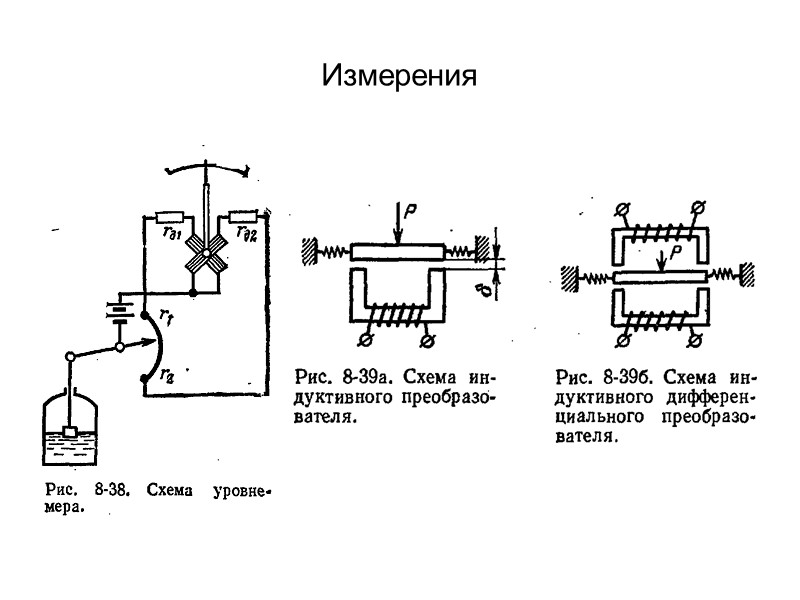 Измерения

$r_{д1}$ $r_{д2}$ $r_1$ $r_2$

Рис. 8-38. Схема уровнемера.

$P$ $\delta$

Рис. 8-39а. Схема индуктивного преобразователя.

$P$

Рис. 8-39б. Схема индуктивного дифференциального преобразователя.