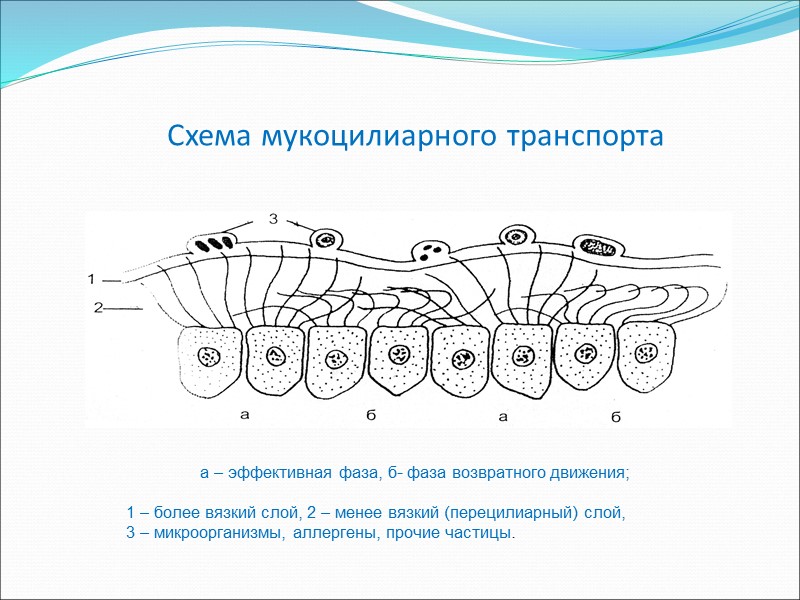 Схема мукоцилиарного транспорта

3

1

2

а

б

а

б

а – эффективная фаза, б- фаза возвратного движения;

1 – более вязкий слой, 2 – менее вязкий (перецилиарный) слой, 3 – микроорганизмы, аллергены, прочие частицы.