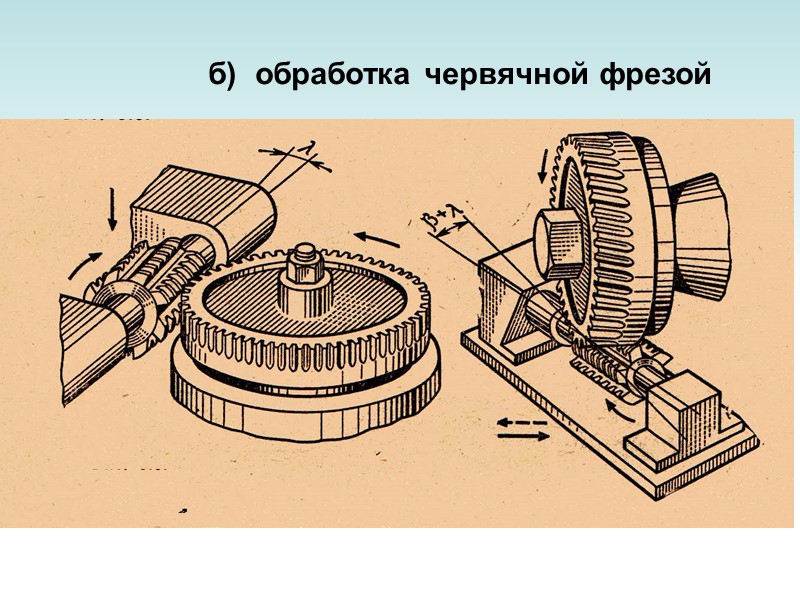 б) обработка червячной фрезой

$\lambda$

$\beta+\lambda$