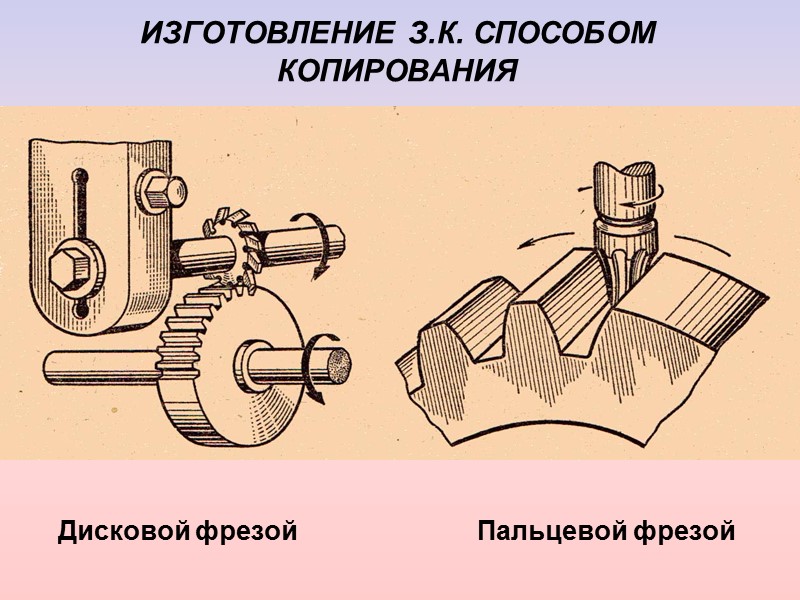 ИЗГОТОВЛЕНИЕ З.К. СПОСОБОМ КОПИРОВАНИЯ

Дисковой фрезой

Пальцевой фрезой