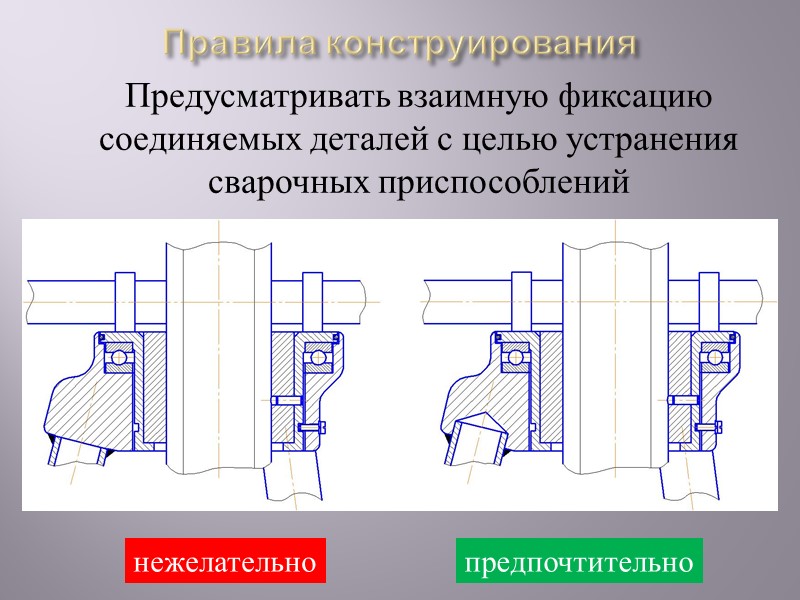 Правила конструирования

Предусматривать взаимную фиксацию соединяемых деталей с целью устранения сварочных приспособлений

нежелательно

предпочтительно