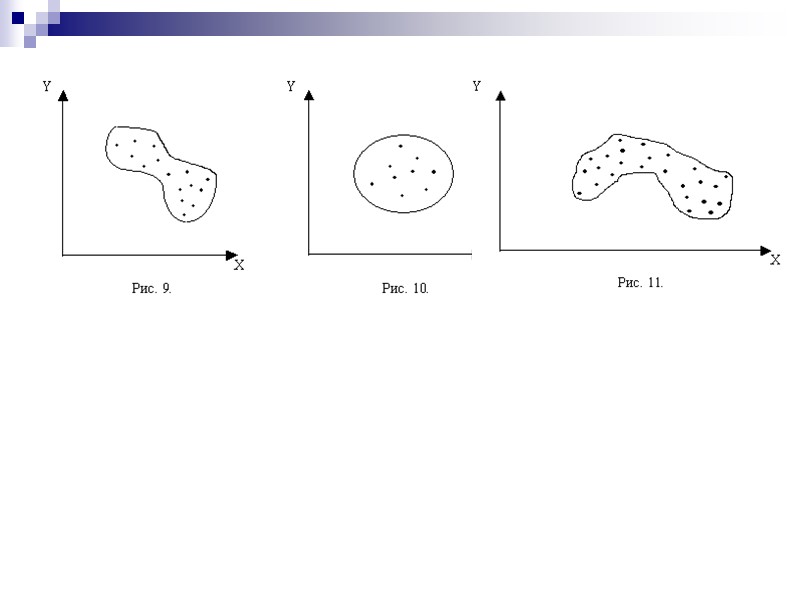 Y

X

Рис. 9.

Y

Рис. 10.

Y

X

Рис. 11.