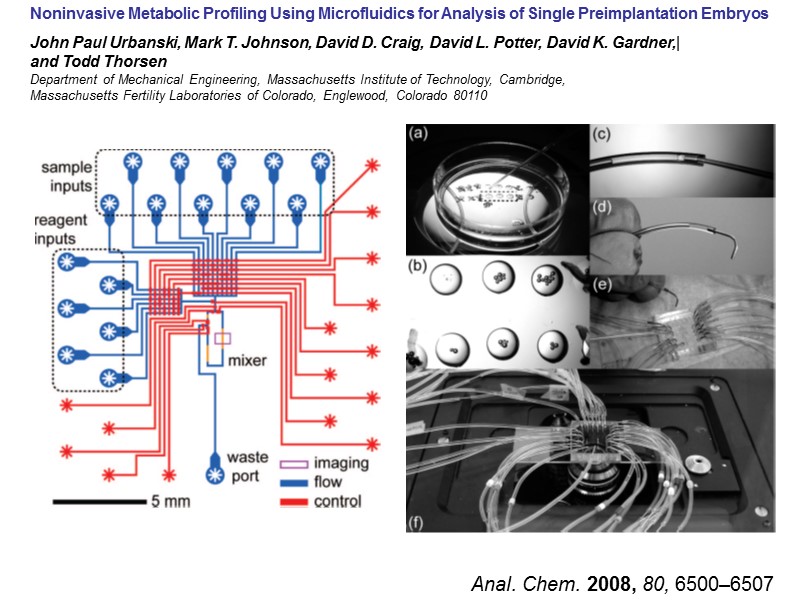 Noninvasive Metabolic Profiling Using Microfluidics for Analysis of Single Preimplantation Embryos

John Paul Urbanski, Mark T. Johnson, David D. Craig, David L. Potter, David K. Gardner,| and Todd Thorsen

Department of Mechanical Engineering, Massachusetts Institute of Technology, Cambridge, Massachusetts Fertility Laboratories of Colorado, Englewood, Colorado 80110

sample inputs

reagent inputs

mixer

waste port

imaging
flow
control

5 mm

(a)
(b)
(c)
(d)
(e)
(f)

Anal. Chem. 2008, 80, 6500–6507