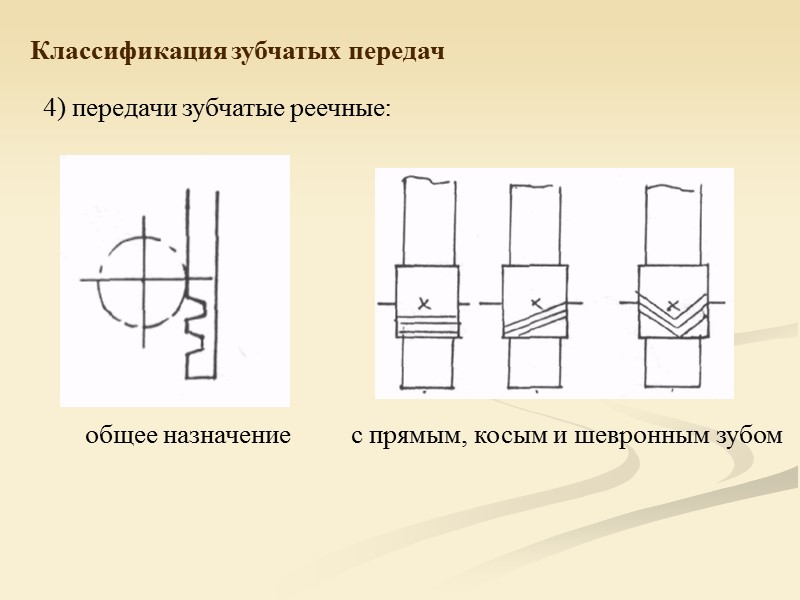 Классификация зубчатых передач

4) передачи зубчатые реечные:

общее назначение

с прямым, косым и шевронным зубом