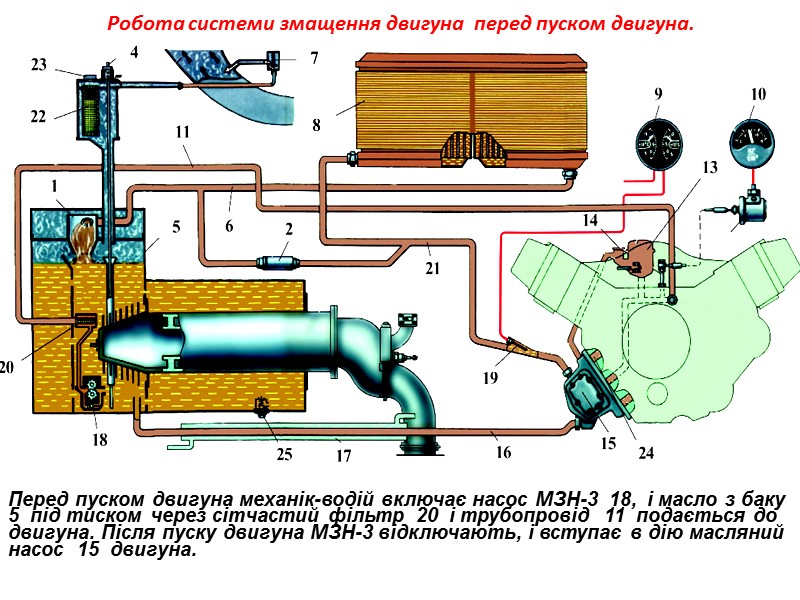 Робота системи змащення двигуна перед пуском двигуна.

23
4
7
22
8
9
10
11
13
1
5
6
2
14
21
20
19
18
25
17
16
15
24

Перед пуском двигуна механік-водій включає насос МЗН-3 18, і масло з баку 5 під тиском через сітчастий фільтр 20 і трубопровід 11 подається до двигуна. Після пуску двигуна МЗН-3 відключають, і вступає в дію масляний насос 15 двигуна.