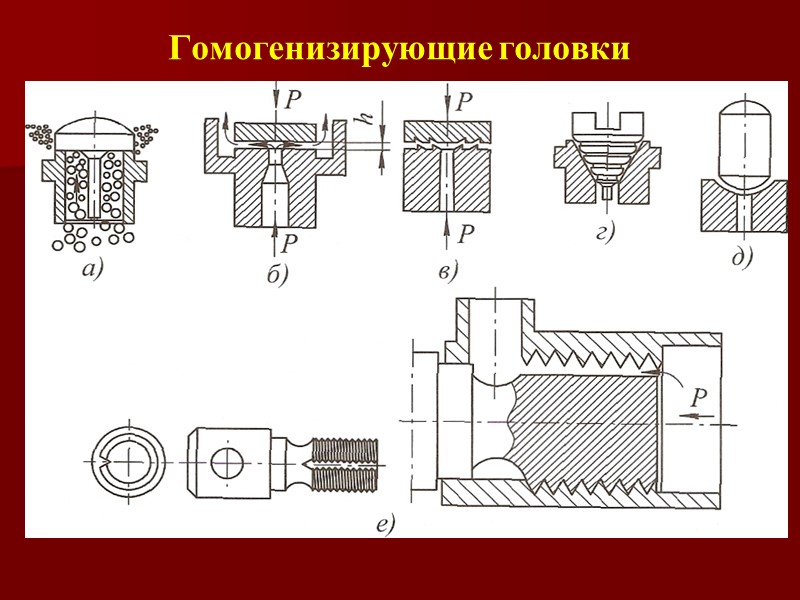 Гомогенизирующие головки

P

h

P

P

P

а)

б)

в)

г)

д)

P

е)