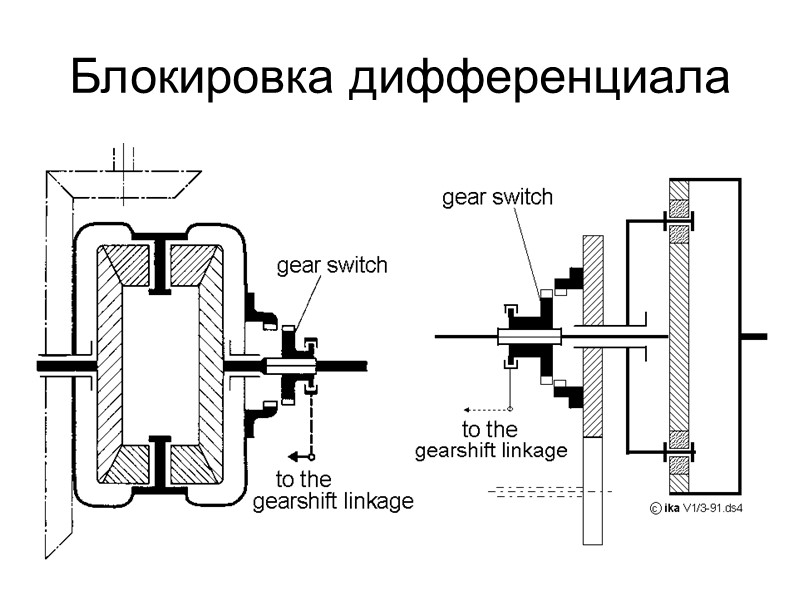 Блокировка дифференциала

gear switch

to the gearshift linkage

gear switch

to the gearshift linkage

© ika V1/3-91.ds4