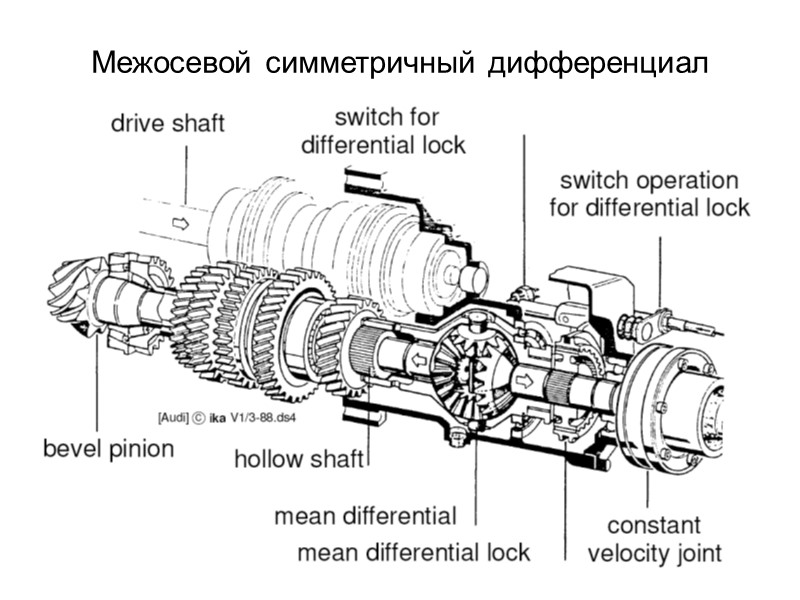 Межосевой симметричный дифференциал

drive shaft

switch for differential lock

switch operation for differential lock

[Audi] © ika V1/3-88.ds4

bevel pinion

hollow shaft

mean differential

mean differential lock

constant velocity joint