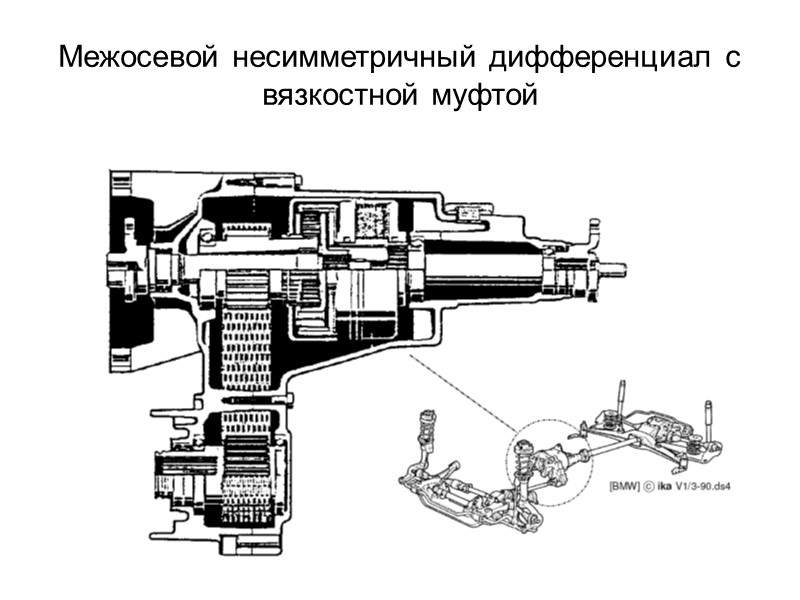 Межосевой несимметричный дифференциал с вязкостной муфтой

[BMW] © ika V1/3-90.ds4