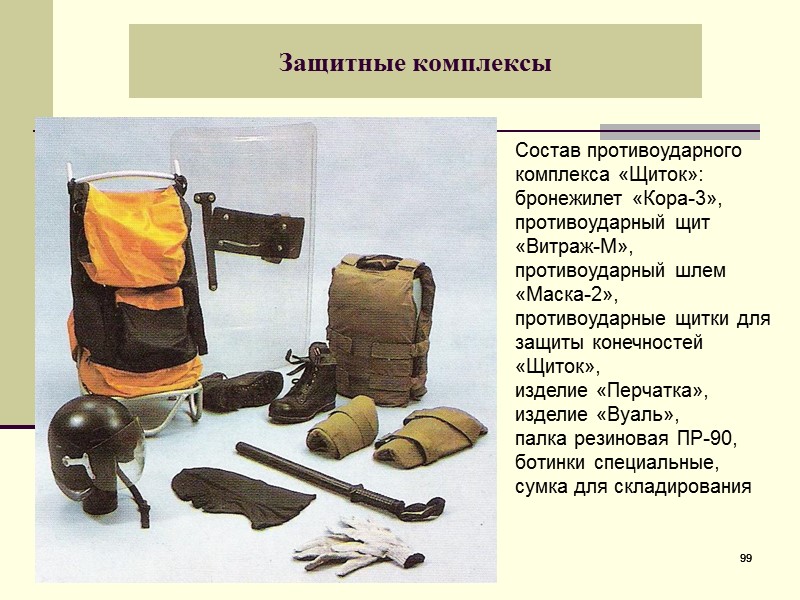 Защитные комплексы

Состав противоударного комплекса «Щиток»: бронежилет «Кора-3», противоударный щит «Витраж-М», противоударный шлем «Маска-2», противоударные щитки для защиты конечностей «Щиток», изделие «Перчатка», изделие «Вуаль», палка резиновая ПР-90, ботинки специальные, сумка для складирования

99