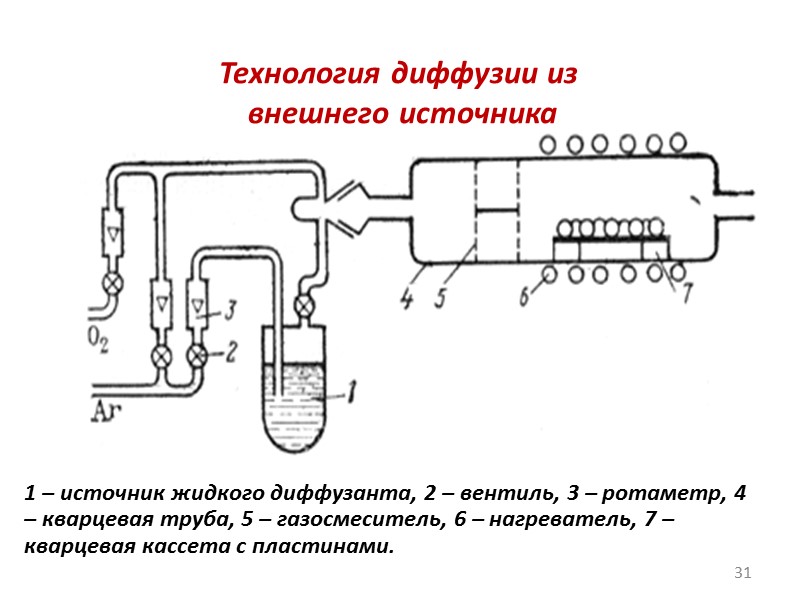 Технология диффузии из внешнего источника

$O_2$

Ar

3

2

1

4

5

6

7

1 – источник жидкого диффузанта, 2 – вентиль, 3 – ротаметр, 4 – кварцевая труба, 5 – газосмеситель, 6 – нагреватель, 7 – кварцевая кассета с пластинами.

31