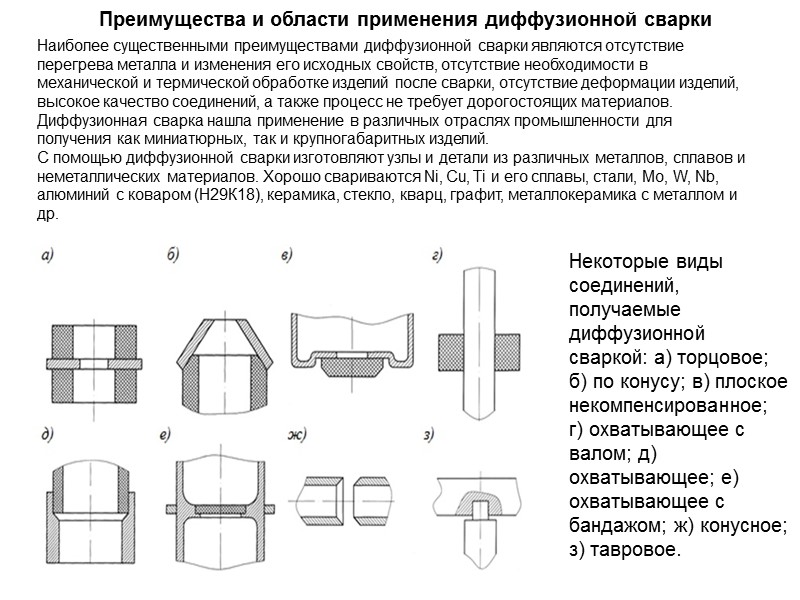 Преимущества и области применения диффузионной сварки

Наиболее существенными преимуществами диффузионной сварки являются отсутствие перегрева металла и изменения его исходных свойств, отсутствие необходимости в механической и термической обработке изделий после сварки, отсутствие деформации изделий, высокое качество соединений, а также процесс не требует дорогостоящих материалов.
Диффузионная сварка нашла применение в различных отраслях промышленности для получения как миниатюрных, так и крупногабаритных изделий.
С помощью диффузионной сварки изготовляют узлы и детали из различных металлов, сплавов и неметаллических материалов. Хорошо свариваются Ni, Cu, Ti и его сплавы, стали, Mo, W, Nb, алюминий с коваром (Н29К18), керамика, стекло, кварц, графит, металлокерамика с металлом и др.

а) б) в) г)

д) е) ж) з)

Некоторые виды соединений, получаемые диффузионной сваркой: а) торцовое; б) по конусу; в) плоское некомпенсированное; г) охватывающее с валом; д) охватывающее; е) охватывающее с бандажом; ж) конусное; з) тавровое.