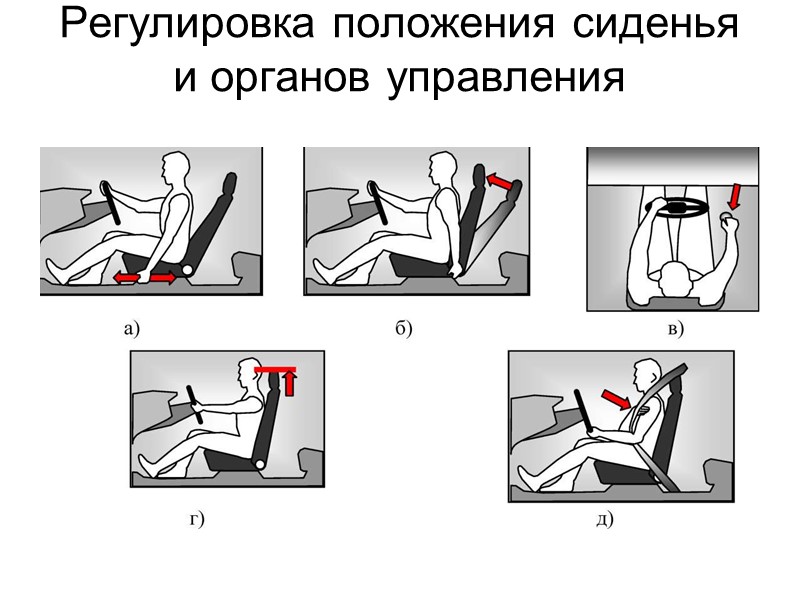 Регулировка положения сиденья и органов управления

а)

б)

в)

г)

д)