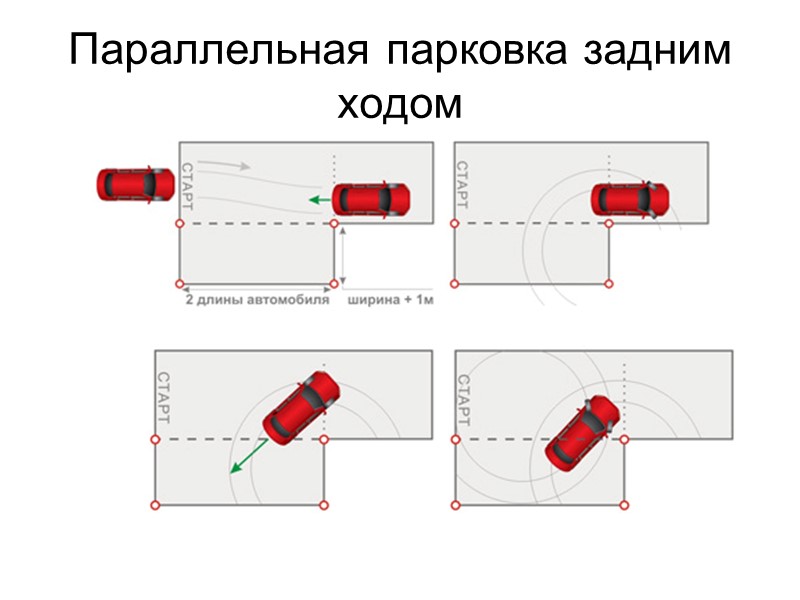 Параллельная парковка задним ходом

СТАРТ

2 длины автомобиля

ширина + 1м

СТАРТ

СТАРТ

СТАРТ