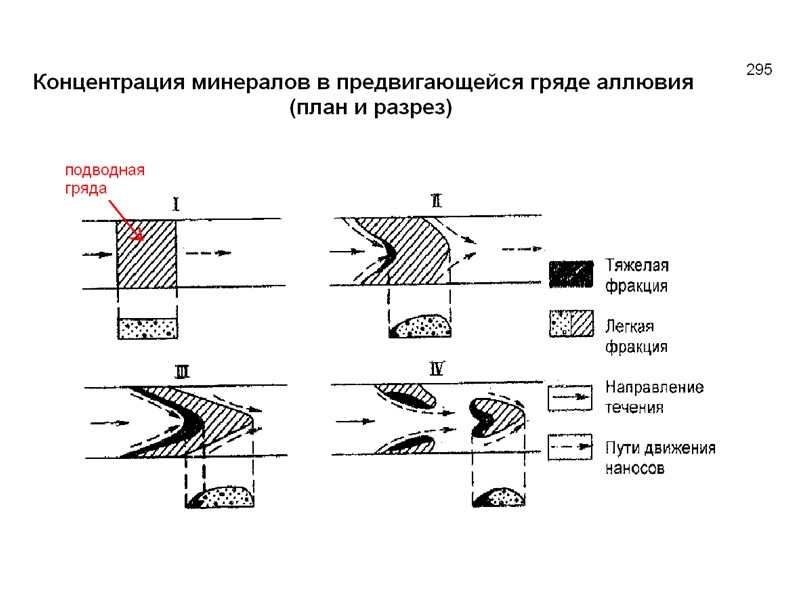 295

Концентрация минералов в предвигающейся гряде аллювия (план и разрез)

подводная гряда

I

II

III

IV

Тяжелая фракция

Легкая фракция

Направление течения

Пути движения наносов