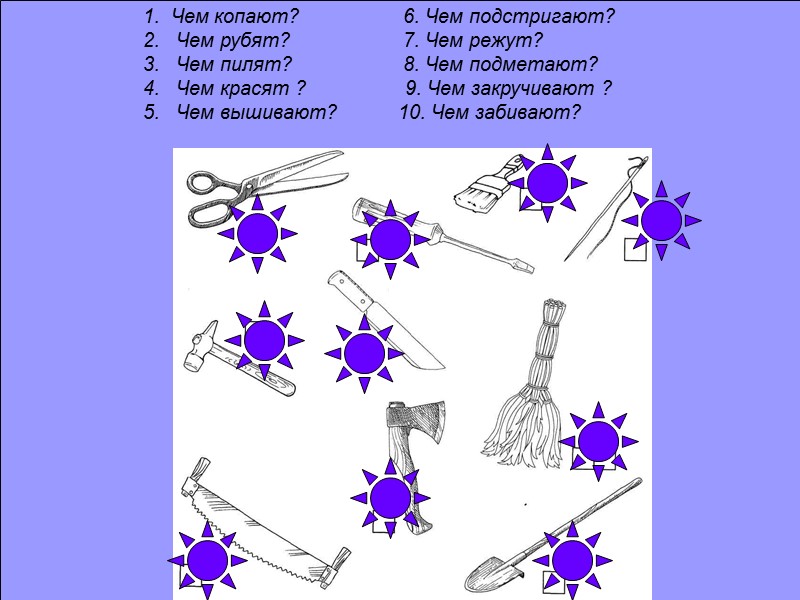 1. Чем копают?
2. Чем рубят?
3. Чем пилят?
4. Чем красят ?
5. Чем вышивают?

6. Чем подстригают?
7. Чем режут?
8. Чем подметают?
9. Чем закручивают ?
10. Чем забивают?