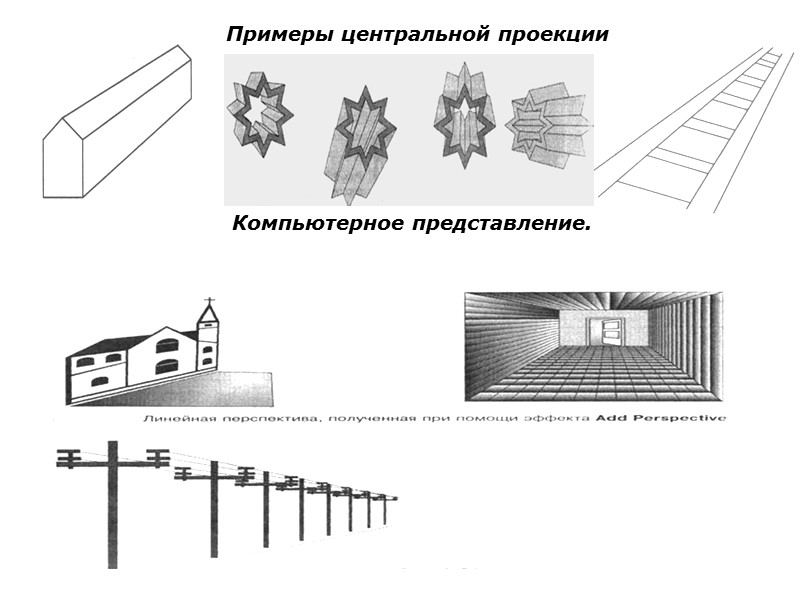 Примеры центральной проекции

Компьютерное представление.

Линейная перспектива, полученная при помощи эффекта Add Perspective